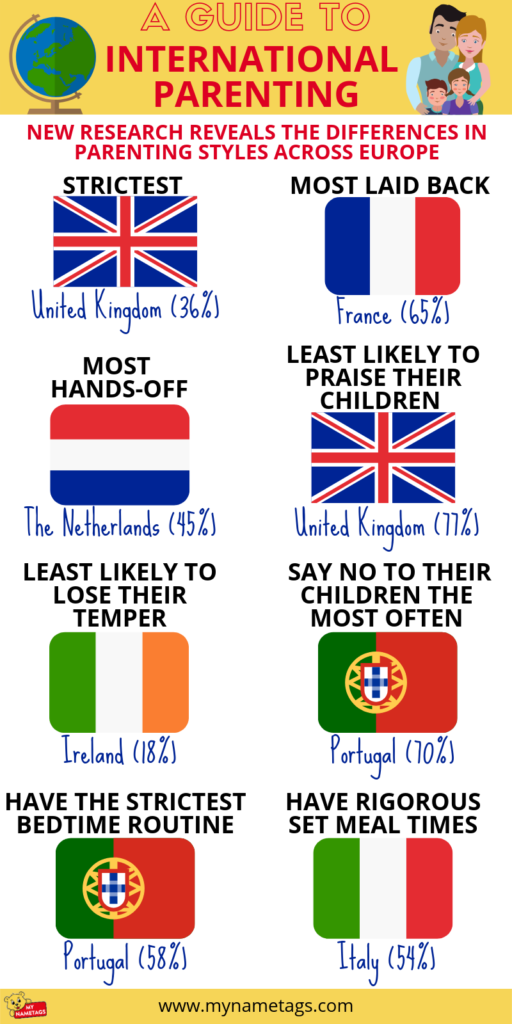 A GUIDE TO
INTERNATIONAL PARENTING

NEW RESEARCH REVEALS THE DIFFERENCES IN PARENTING STYLES ACROSS EUROPE

STRICTEST
United Kingdom (36%)

MOST LAID BACK
France (65%)

MOST HANDS-OFF
The Netherlands (45%)

LEAST LIKELY TO PRAISE THEIR CHILDREN
United Kingdom (77%)

LEAST LIKELY TO LOSE THEIR TEMPER
Ireland (18%)

SAY NO TO THEIR CHILDREN THE MOST OFTEN
Portugal (70%)

HAVE THE STRICTEST BEDTIME ROUTINE
Portugal (58%)

HAVE RIGOROUS SET MEAL TIMES
Italy (54%)

MY NAMETAGS

www.mynametags.com