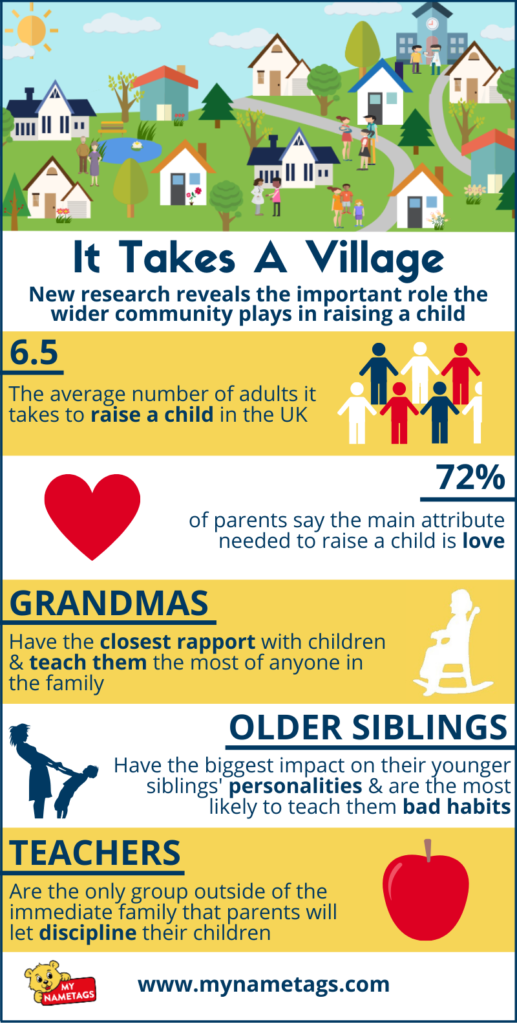 It Takes A Village

New research reveals the important role the wider community plays in raising a child

6.5

The average number of adults it takes to raise a child in the UK

72%

of parents say the main attribute needed to raise a child is love

GRANDMAS

Have the closest rapport with children & teach them the most of anyone in the family

OLDER SIBLINGS

Have the biggest impact on their younger siblings' personalities & are the most likely to teach them bad habits

TEACHERS

Are the only group outside of the immediate family that parents will let discipline their children

MY NAMETAGS

www.mynametags.com