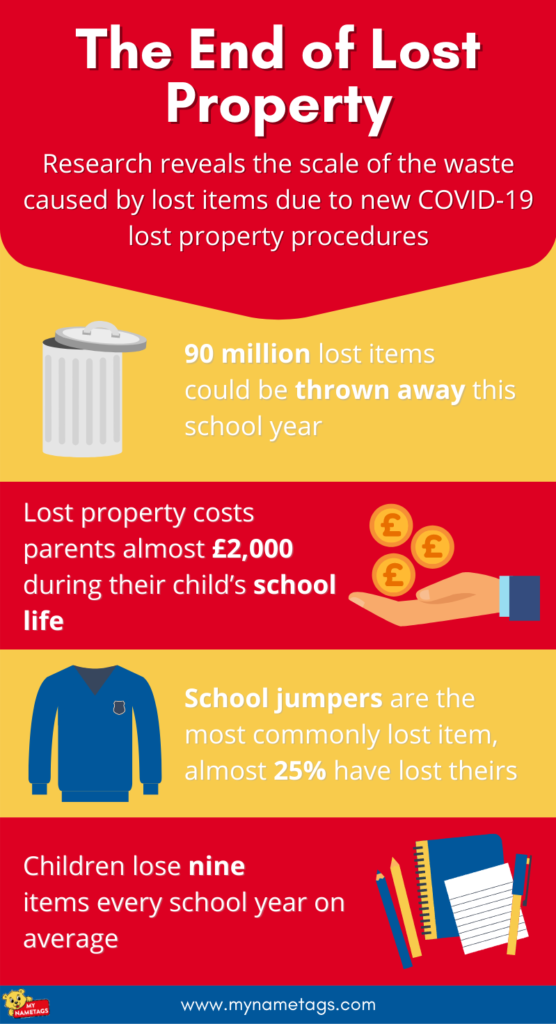 The End of Lost Property

Research reveals the scale of the waste caused by lost items due to new COVID-19 lost property procedures

90 million lost items could be thrown away this school year

Lost property costs parents almost £2,000 during their child's school life

£ £ £

School jumpers are the most commonly lost item, almost 25% have lost theirs

Children lose nine items every school year on average

MY NAMETAGS

www.mynametags.com