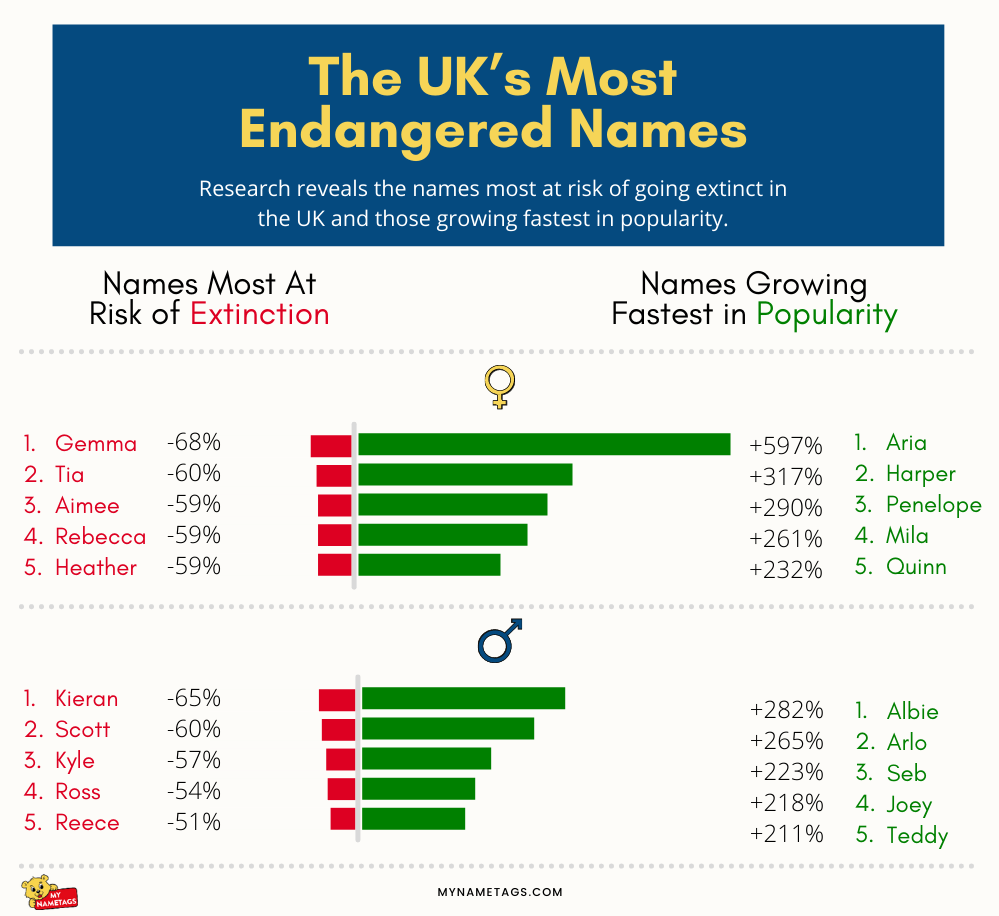 The UK's Most Endangered Names

Research reveals the names most at risk of going extinct in the UK and those growing fastest in popularity.

Names Most At Risk of Extinction

Names Growing Fastest in Popularity

♀

1. Gemma -68%
2. Tia -60%
3. Aimee -59%
4. Rebecca -59%
5. Heather -59%

+597% 1. Aria
+317% 2. Harper
+290% 3. Penelope
+261% 4. Mila
+232% 5. Quinn

♂

1. Kieran -65%
2. Scott -60%
3. Kyle -57%
4. Ross -54%
5. Reece -51%

+282% 1. Albie
+265% 2. Arlo
+223% 3. Seb
+218% 4. Joey
+211% 5. Teddy

MY NAMETAGS

MYNAMETAGS.COM